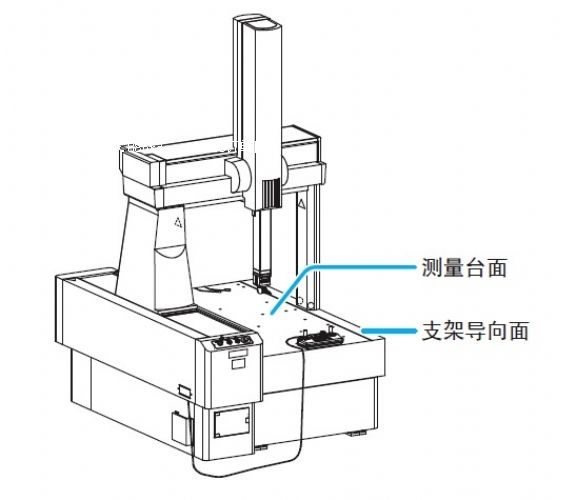 测量台面

支架导向面